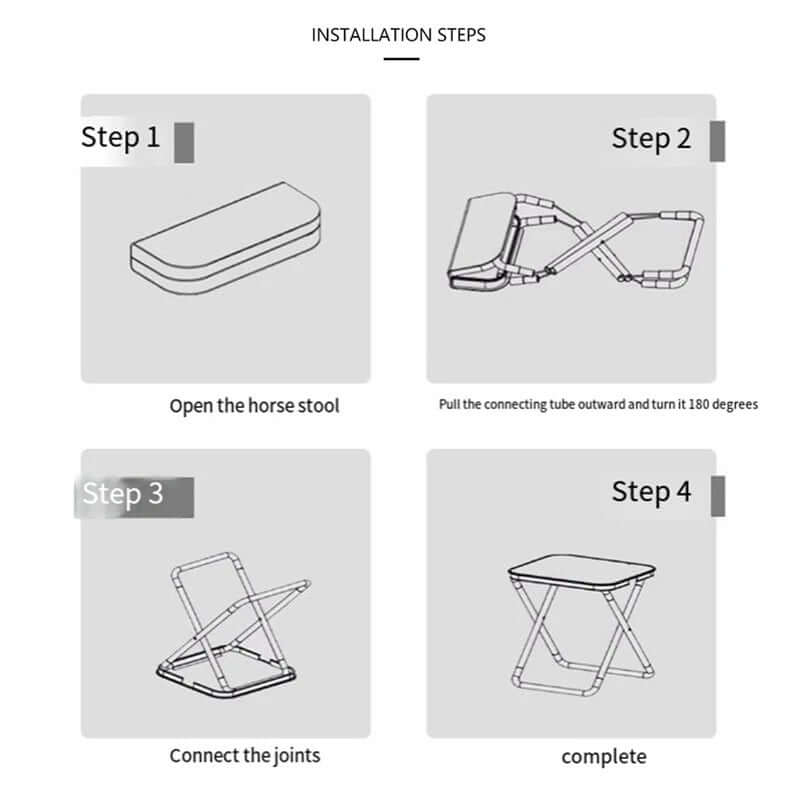 INSTALLATION STEPS

Step 1

Open the horse stool

Step 2

Pull the connecting tube outward and turn it 180 degrees

Step 3

Connect the joints

Step 4

complete