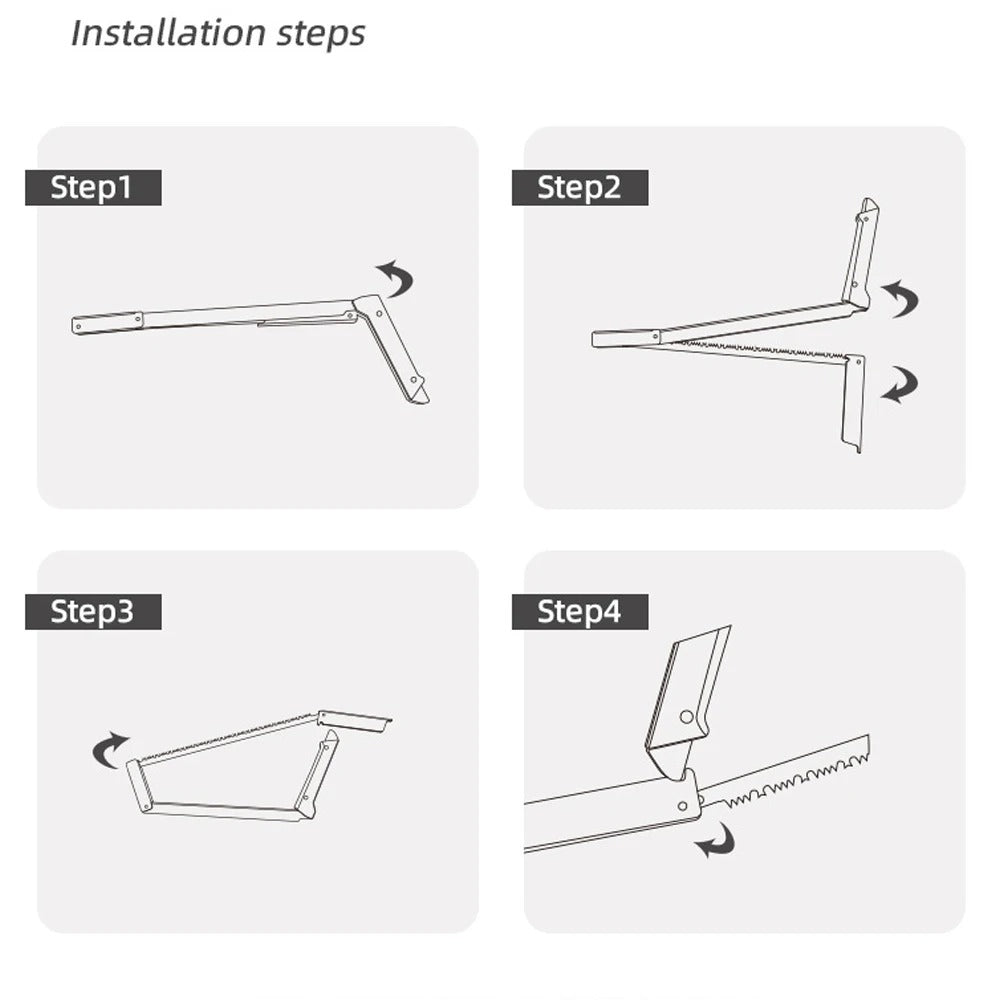 Installation steps

Step1

Step2

Step3

Step4