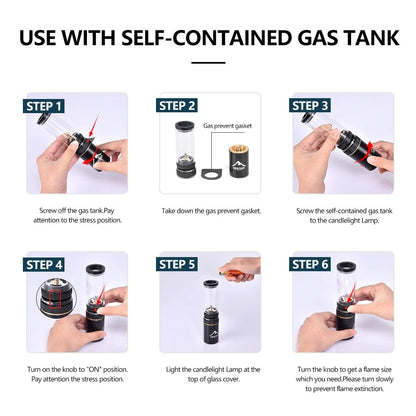 USE WITH SELF-CONTAINED GAS TANK

STEP 1

Screw off the gas tank.Pay attention to the stress position.

STEP 2

Gas prevent gasket

Take down the gas prevent gasket.

STEP 3

Screw the self-contained gas tank to the candlelight Lamp.

STEP 4

Turn on the knob to "ON" position. Pay attention the stress position.

STEP 5

Light the candlelight Lamp at the top of glass cover.

STEP 6

Turn the knob to get a flame size which you need.Please turn slowly to prevent flame extinction.