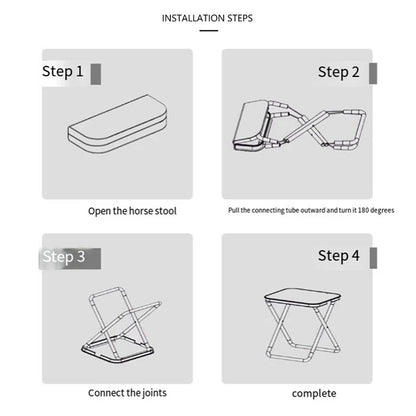 INSTALLATION STEPS

Step 1

Open the horse stool

Step 2

Pull the connecting tube outward and turn it 180 degrees

Step 3

Connect the joints

Step 4

complete