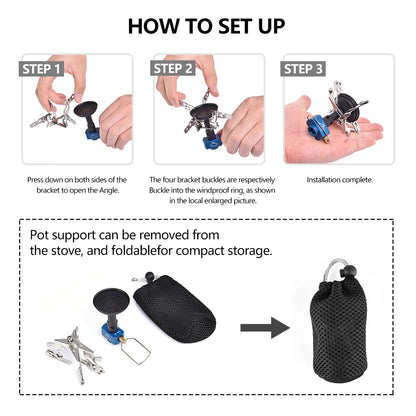 HOW TO SET UP

STEP 1

Press down on both sides of the bracket to open the Angle.

STEP 2

The four bracket buckles are respectively Buckle into the windproof ring, as shown in the local enlarged picture.

STEP 3

Installation complete.

Pot support can be removed from the stove, and foldablefor compact storage.