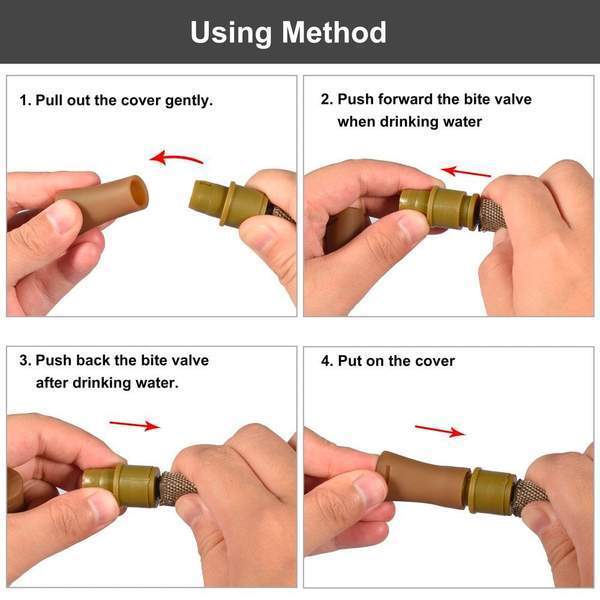 Using Method

1. Pull out the cover gently.

2. Push forward the bite valve when drinking water

3. Push back the bite valve after drinking water.

4. Put on the cover